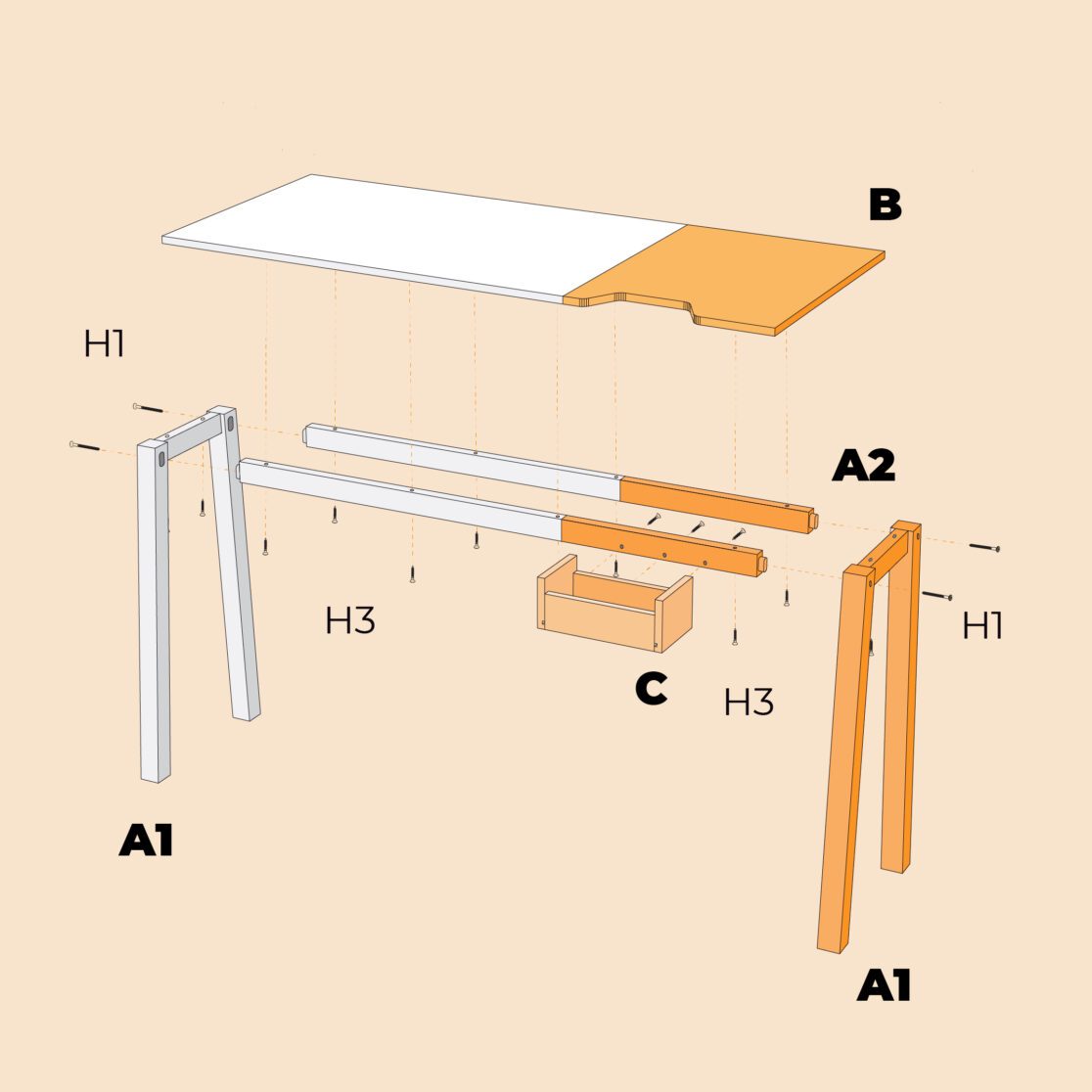 B

H1

A2

H3

H1

C

H3

A1

A1