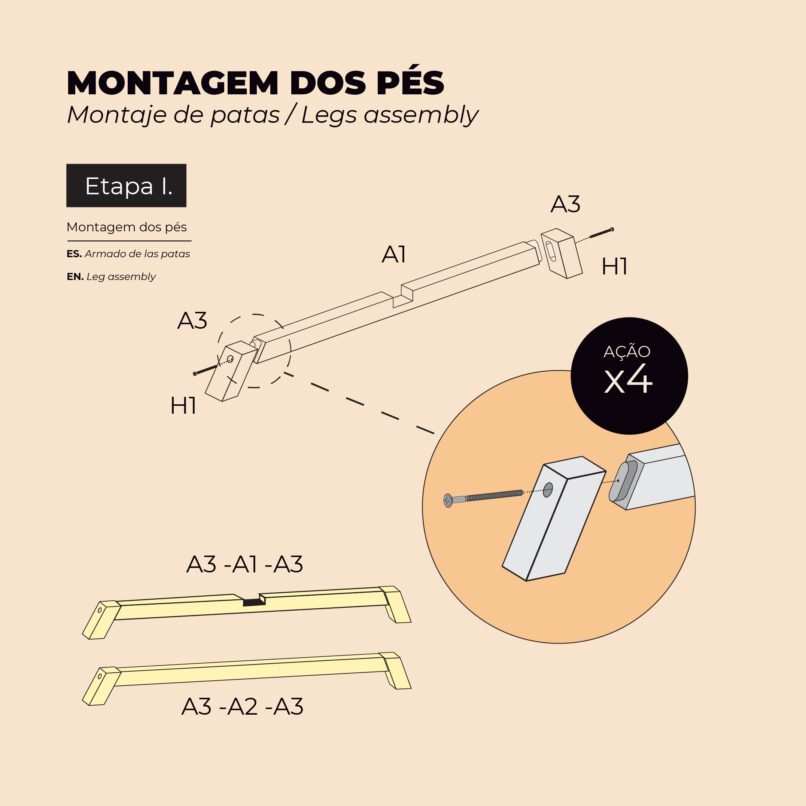 MONTAGEM DOS PÉS
Montaje de patas / Legs assembly

Etapa I.

Montagem dos pés

ES. Armado de las patas

EN. Leg assembly

A3

A1

H1

A3

H1

AÇÃO
X4

A3 -A1 -A3

A3 -A2 -A3